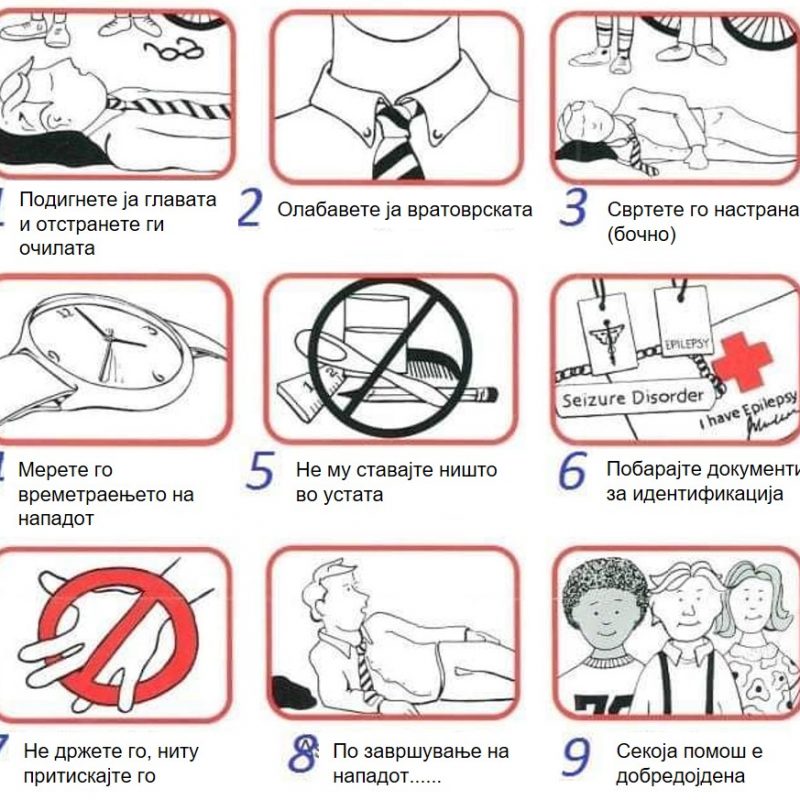 1 Подигнете ја главата и отстранете ги очилата

2 Олабавете ја вратоврската

3 Свртете го настрана (бочно)

4 Мерете го времетраењето на нападот

5 Не му ставајте ништо во устата

EPILEPSY

Seizure Disorder

I have Epilepsy

6 Побарајте документи за идентификација

7 Не држете го, ниту притискајте го

8 По завршување на нападот......

9 Секоја помош е добредојдена